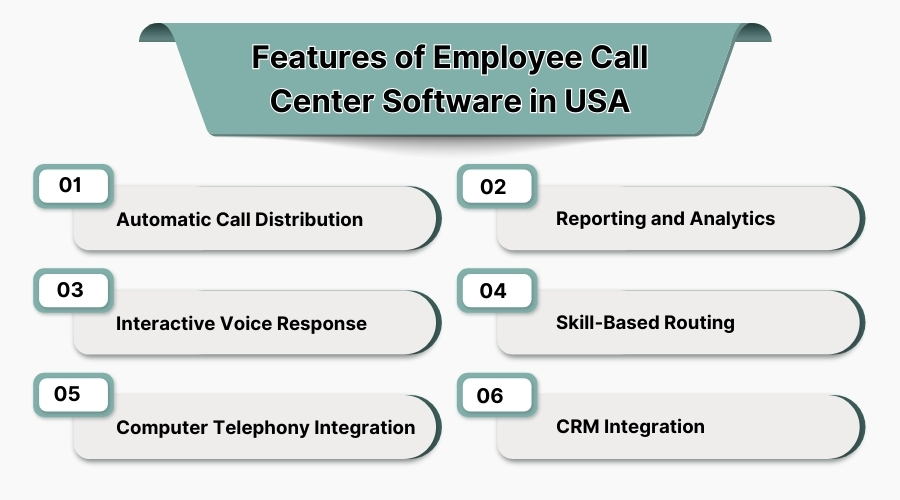 Features of Employee Call Center Software in USA

01
Automatic Call Distribution

02
Reporting and Analytics

03
Interactive Voice Response

04
Skill-Based Routing

05
Computer Telephony Integration

06
CRM Integration